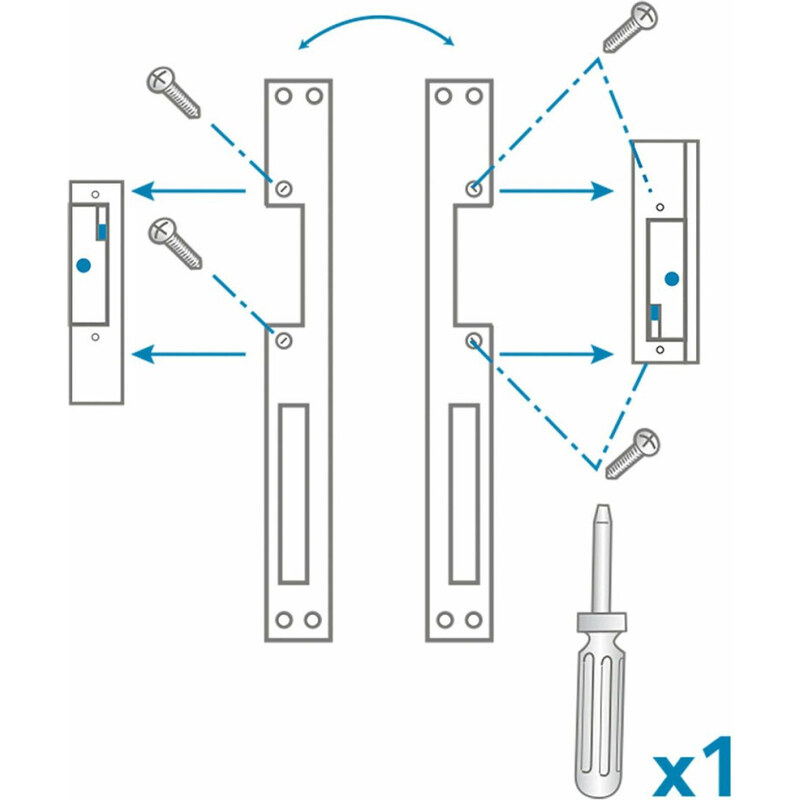 x1